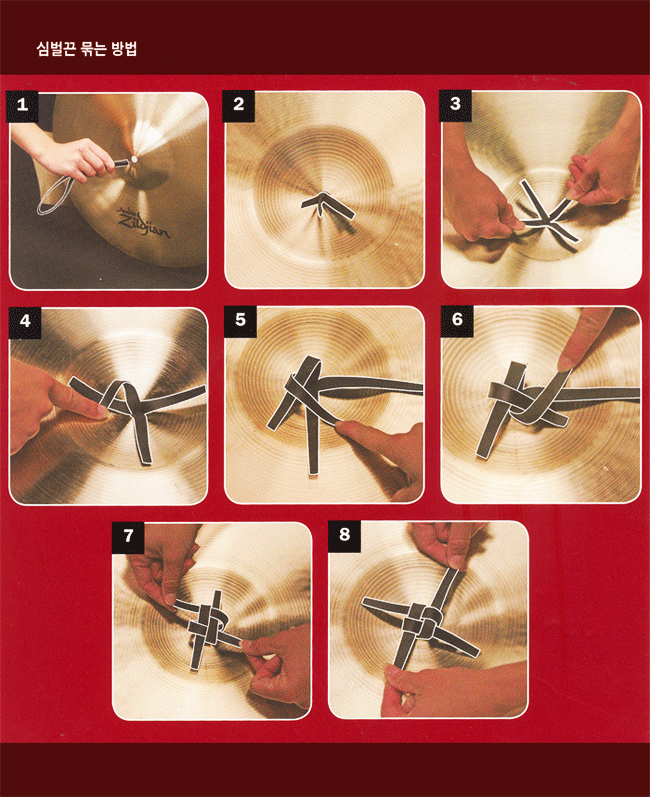 심벌끈 묶는 방법

1

Zildjian

2

3

4

5

6

7

8